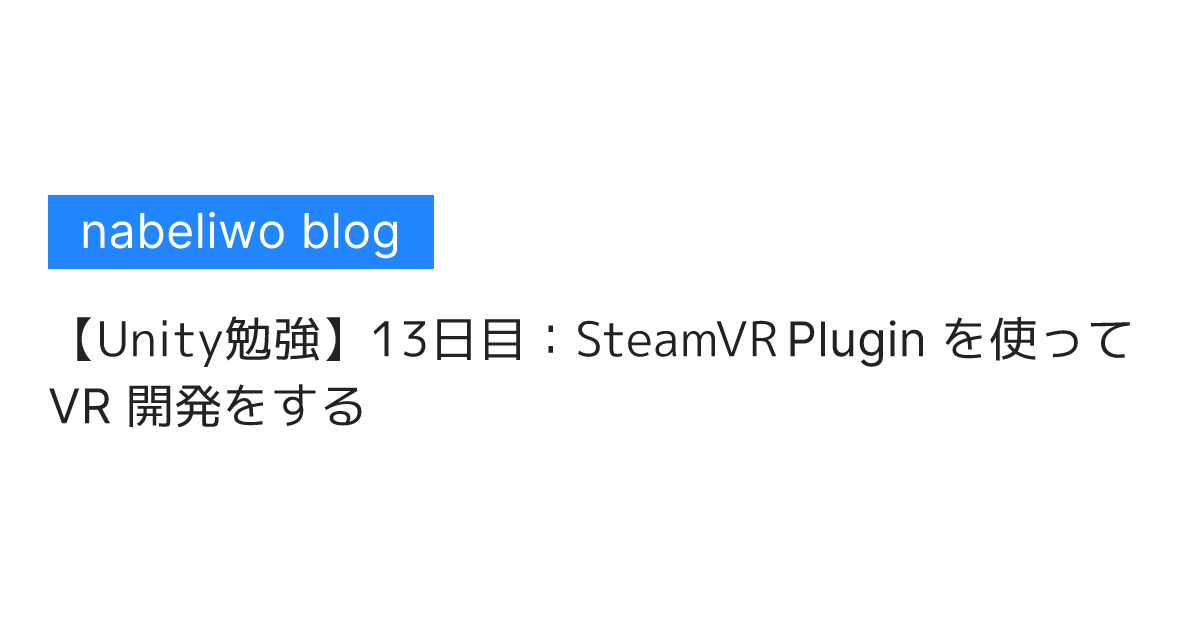 nabeliwo blog

【Unity勉強】13日目：SteamVR Plugin を使って VR 開発をする